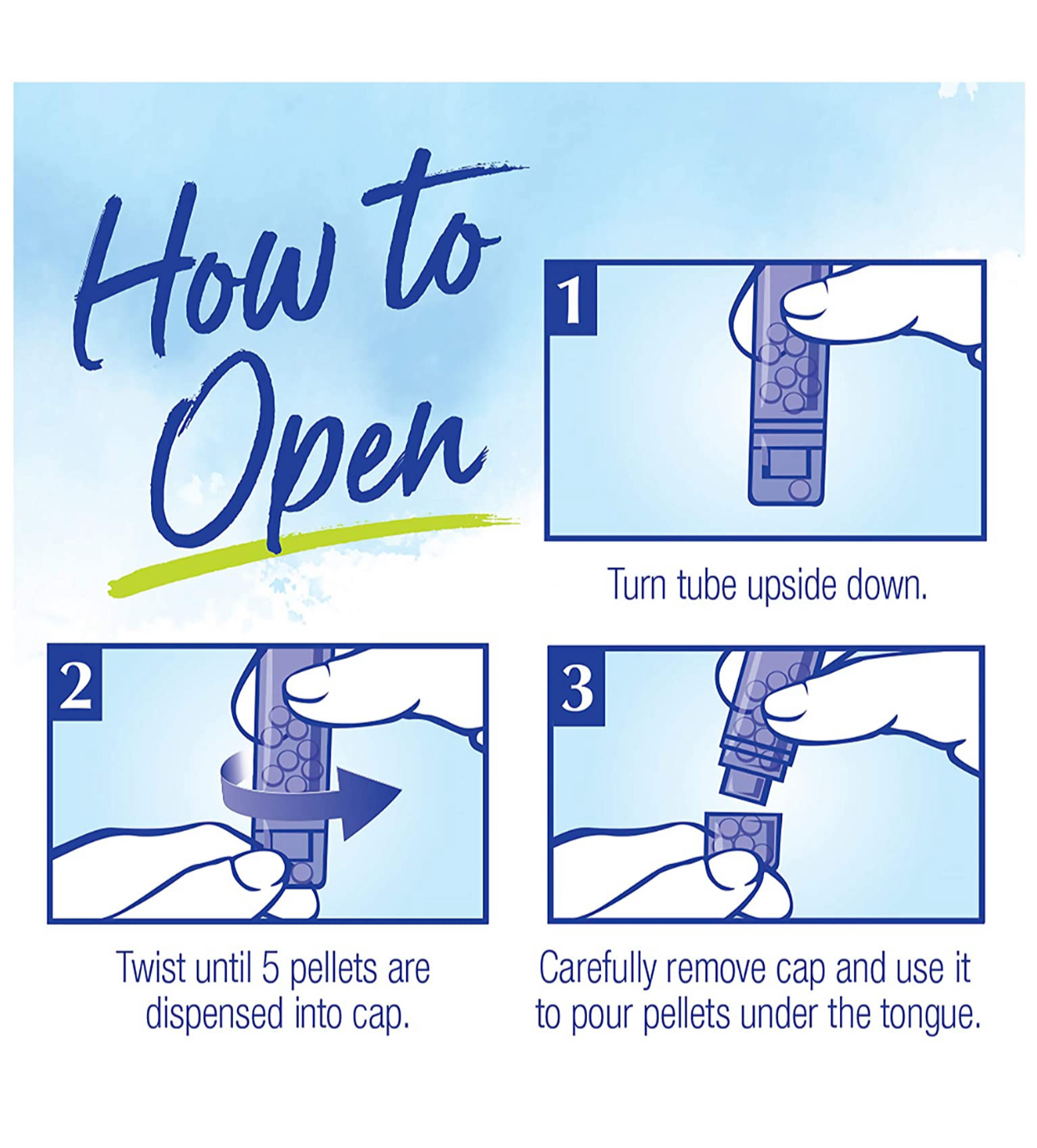 How to Open

1

Turn tube upside down.

2

Twist until 5 pellets are dispensed into cap.

3

Carefully remove cap and use it to pour pellets under the tongue.